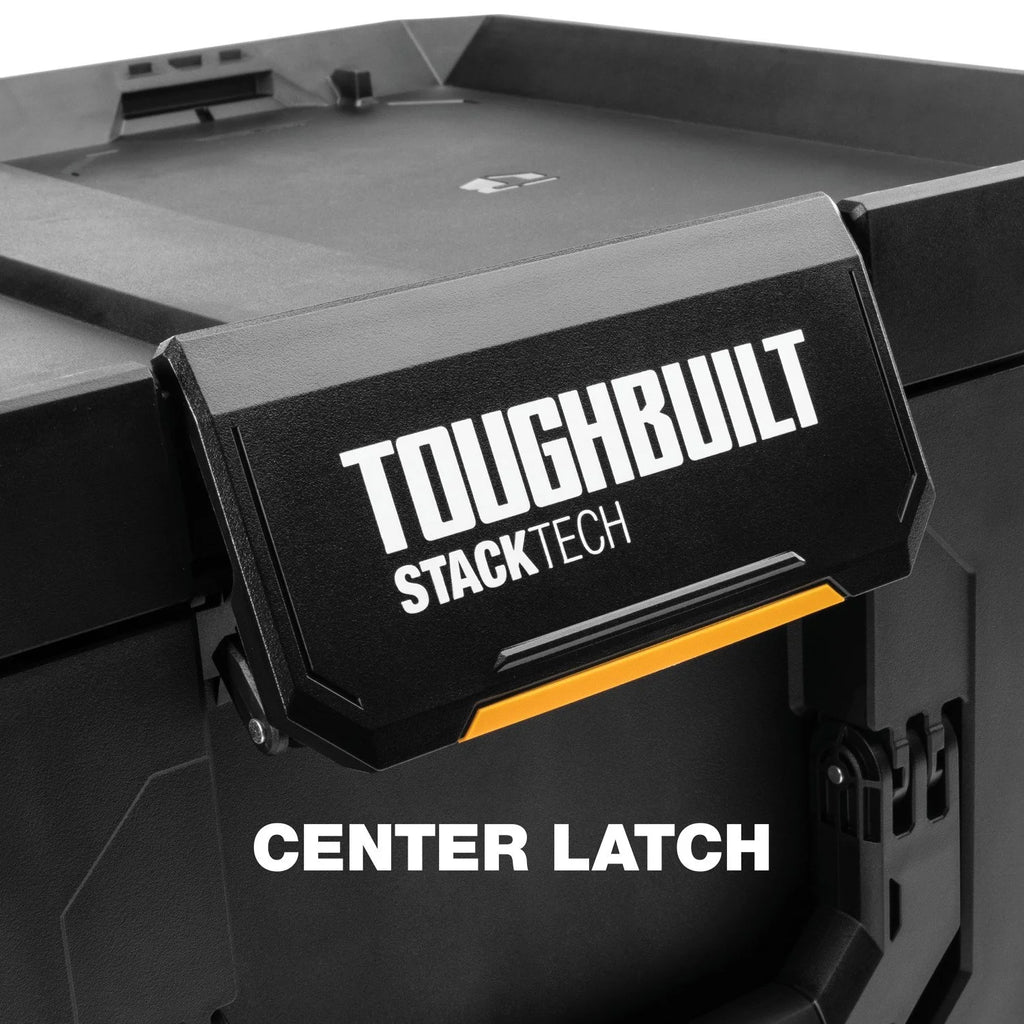 TOUGHBUILT
STACKTECH

CENTER LATCH