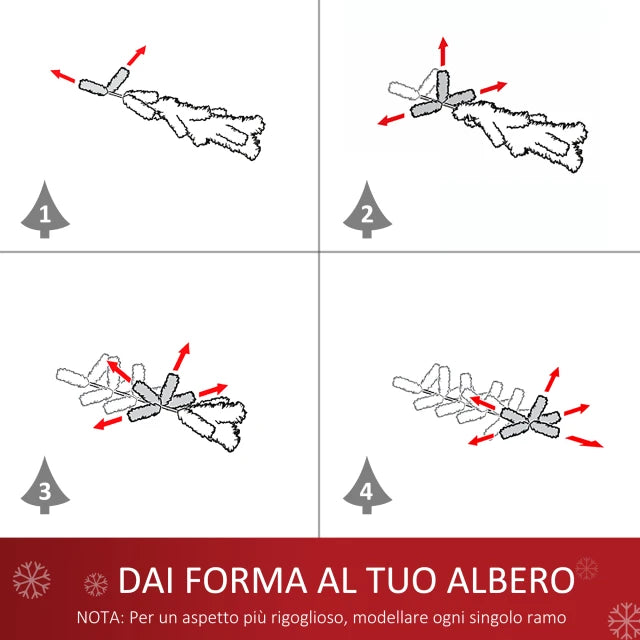 1

2

3

4

DAI FORMA AL TUO ALBERO

NOTA: Per un aspetto più rigoglioso, modellare ogni singolo ramo