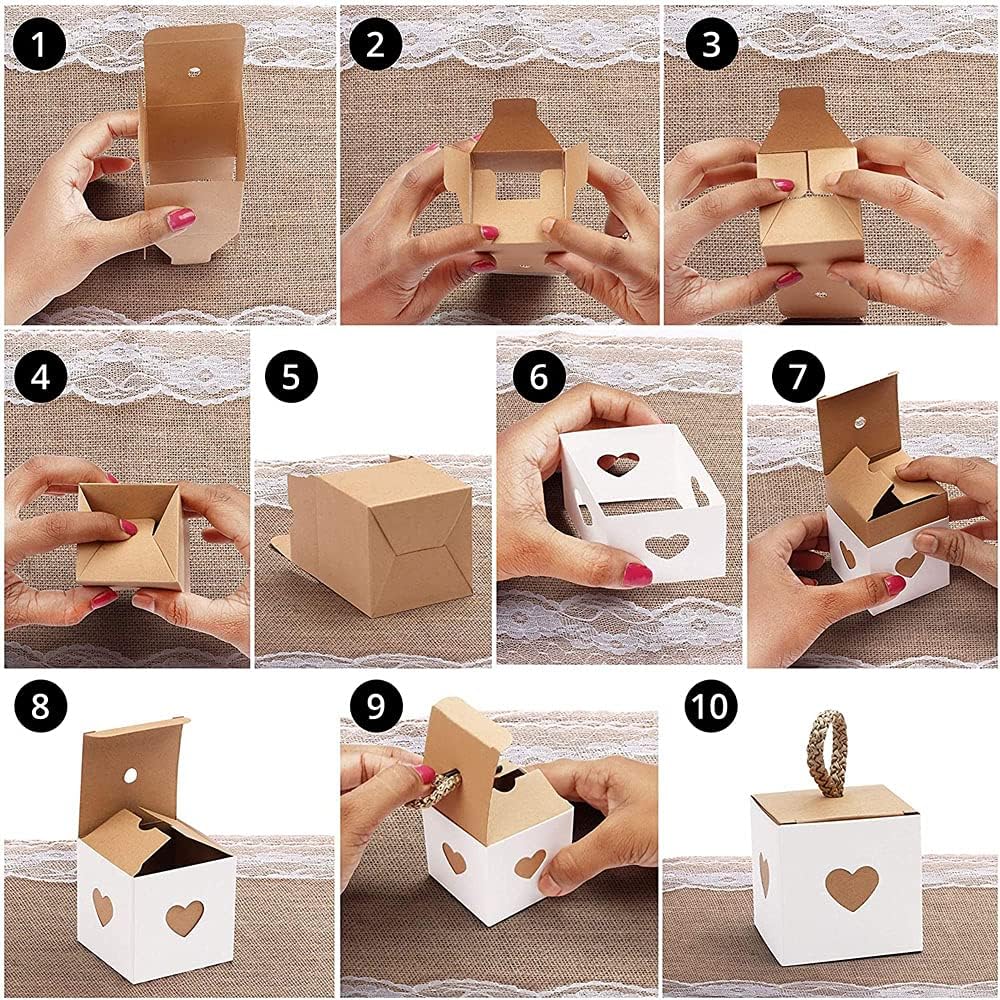 1
2
3
4
5
6
7
8
9
10