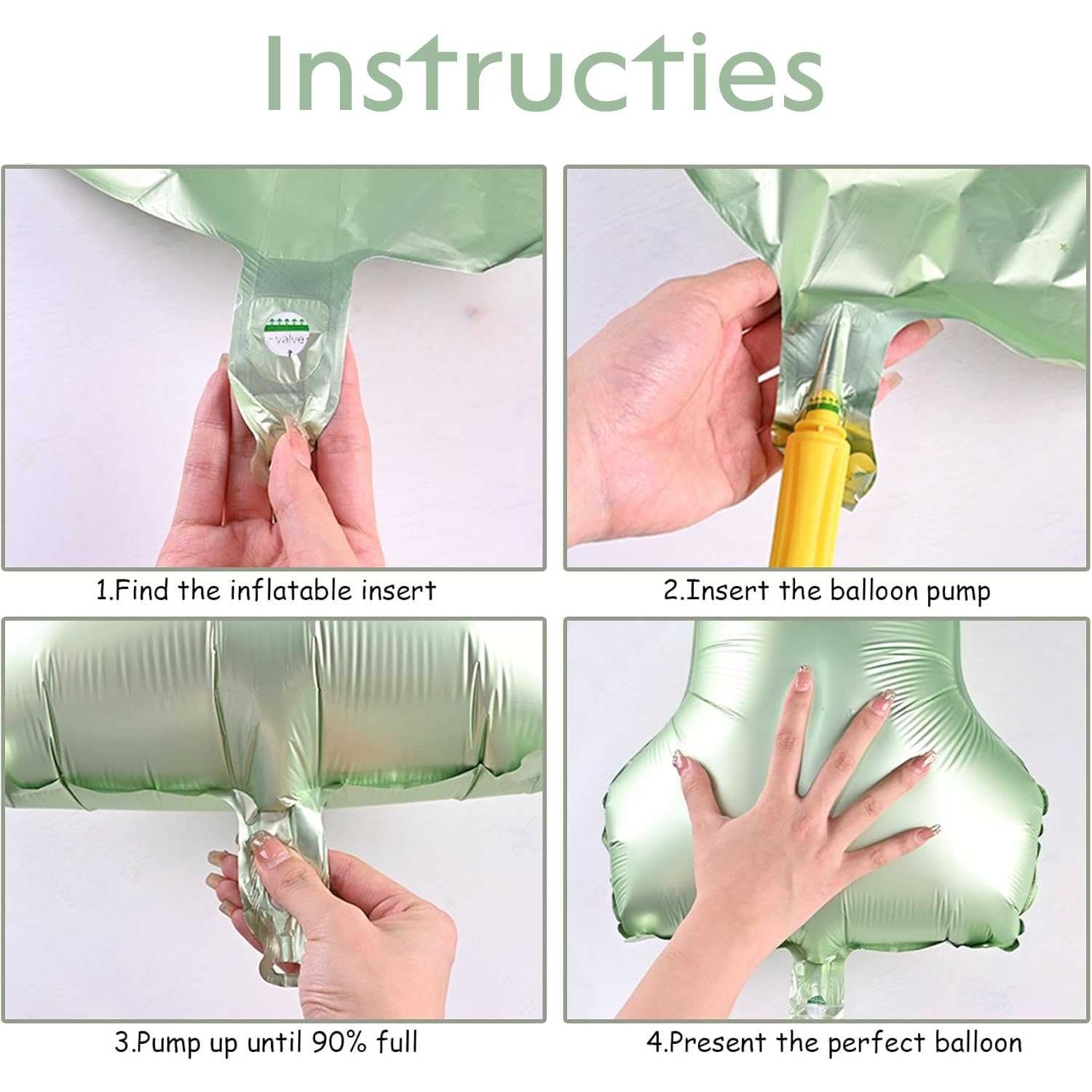 Instructies

valve

1.Find the inflatable insert

2.Insert the balloon pump

3.Pump up until 90% full

4.Present the perfect balloon