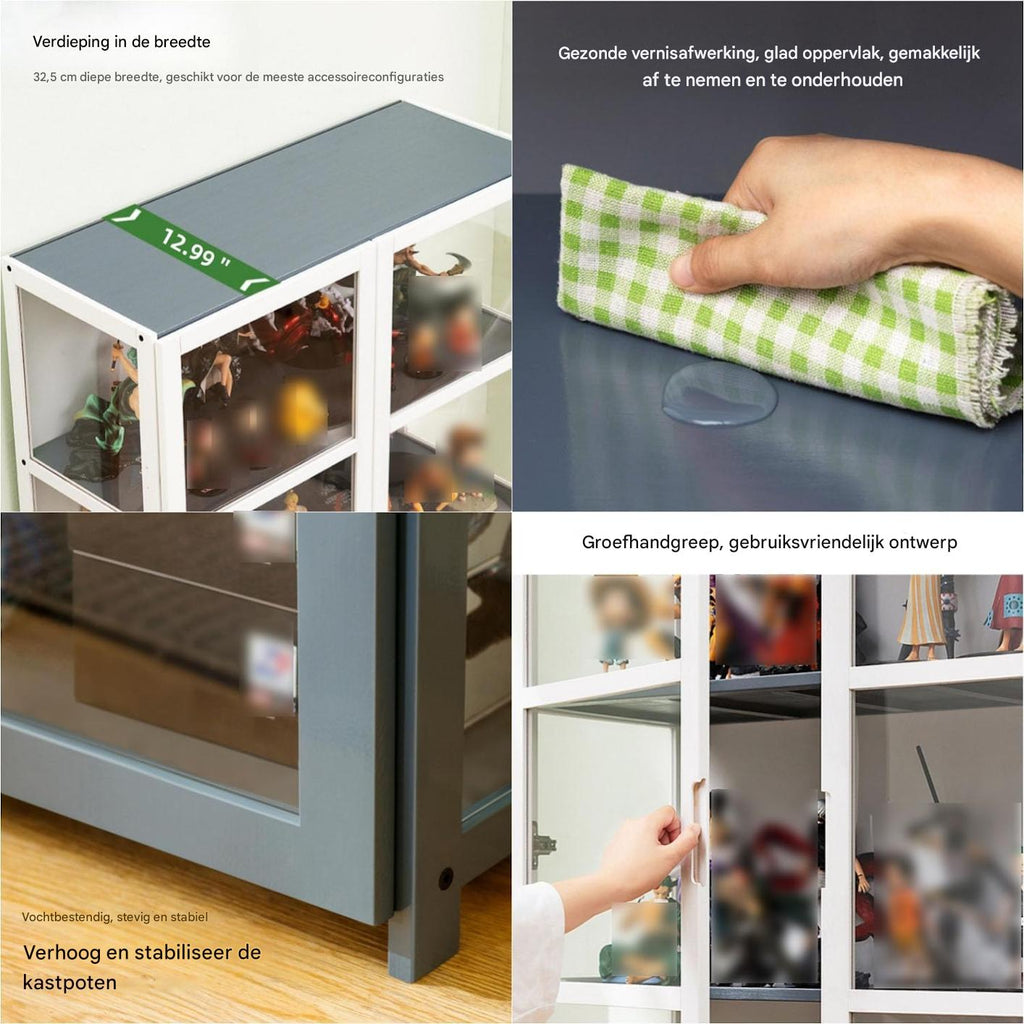 Verdieping in de breedte

32,5 cm diepe breedte, geschikt voor de meeste accessoireconfiguraties

12.99 "

Gezonde vernisafwerking, glad oppervlak, gemakkelijk af te nemen en te onderhouden

Vochtbestendig, stevig en stabiel

Verhoog en stabiliseer de kastpoten

Groefhandgreep, gebruiksvriendelijk ontwerp