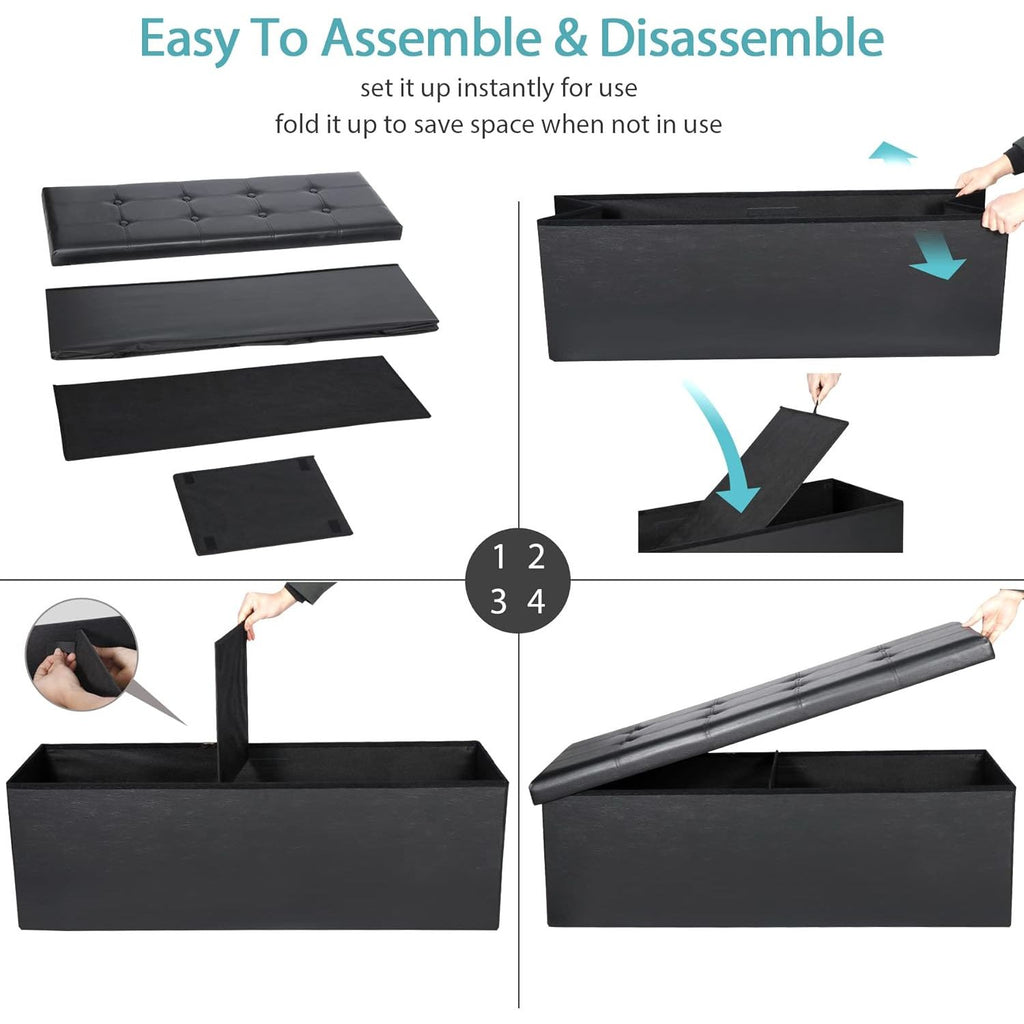 Easy To Assemble & Disassemble
set it up instantly for use
fold it up to save space when not in use

1 2
3 4