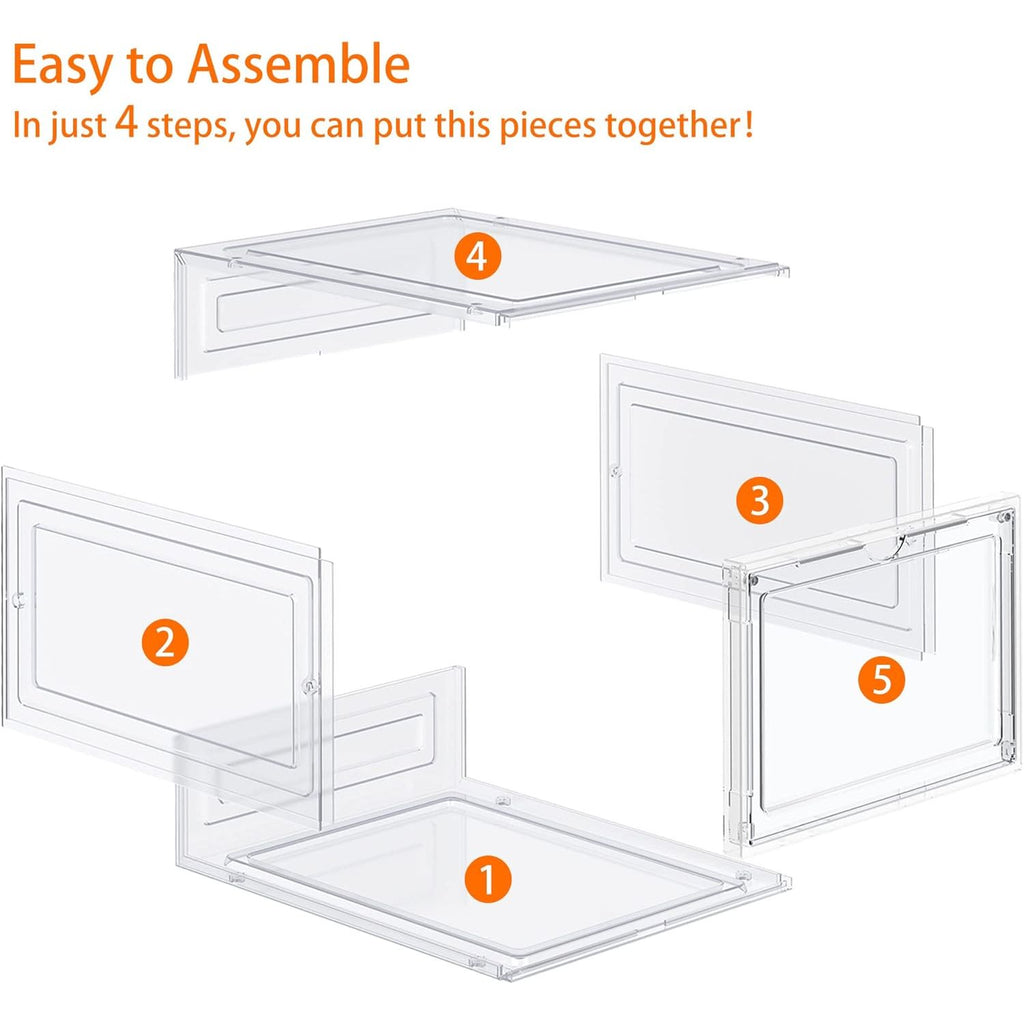 Easy to Assemble
In just 4 steps, you can put this pieces together!

4

3

2

5

1