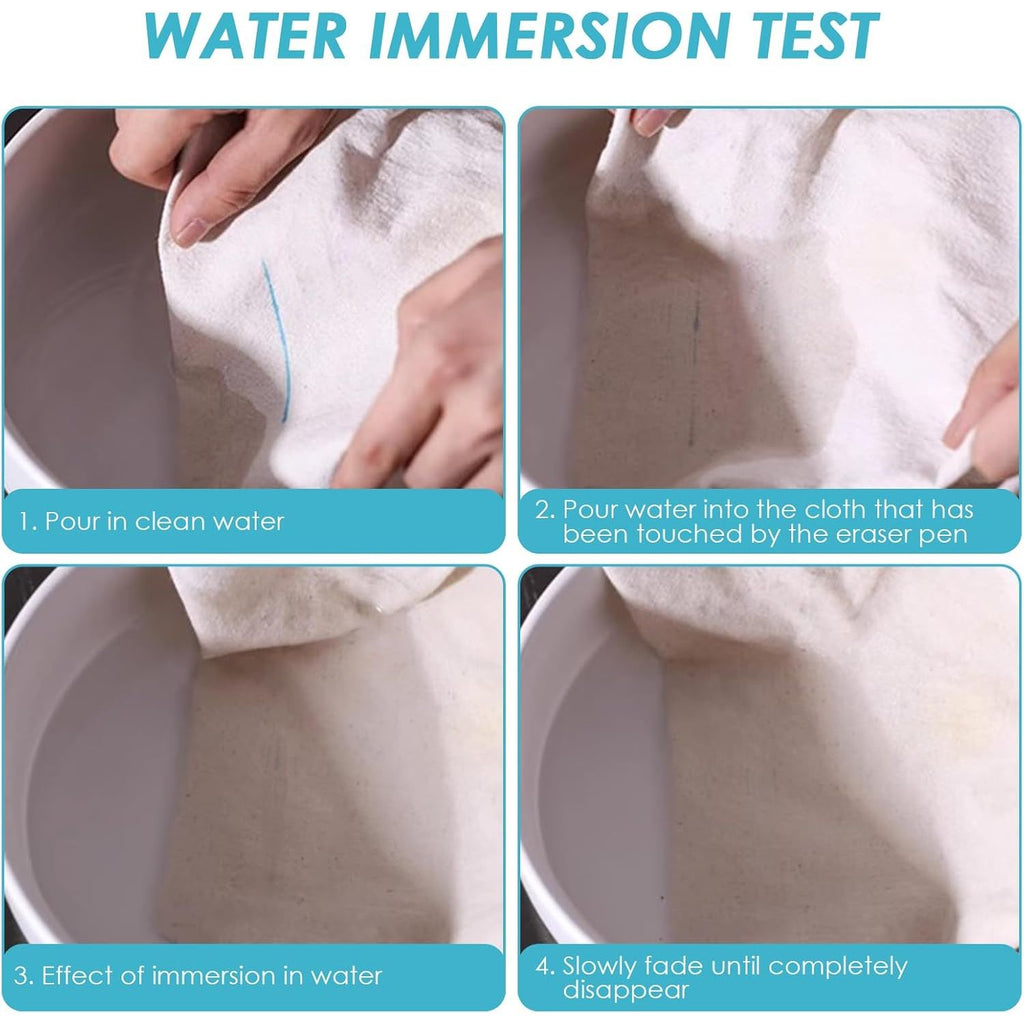 WATER IMMERSION TEST

1. Pour in clean water

2. Pour water into the cloth that has been touched by the eraser pen

3. Effect of immersion in water

4. Slowly fade until completely disappear