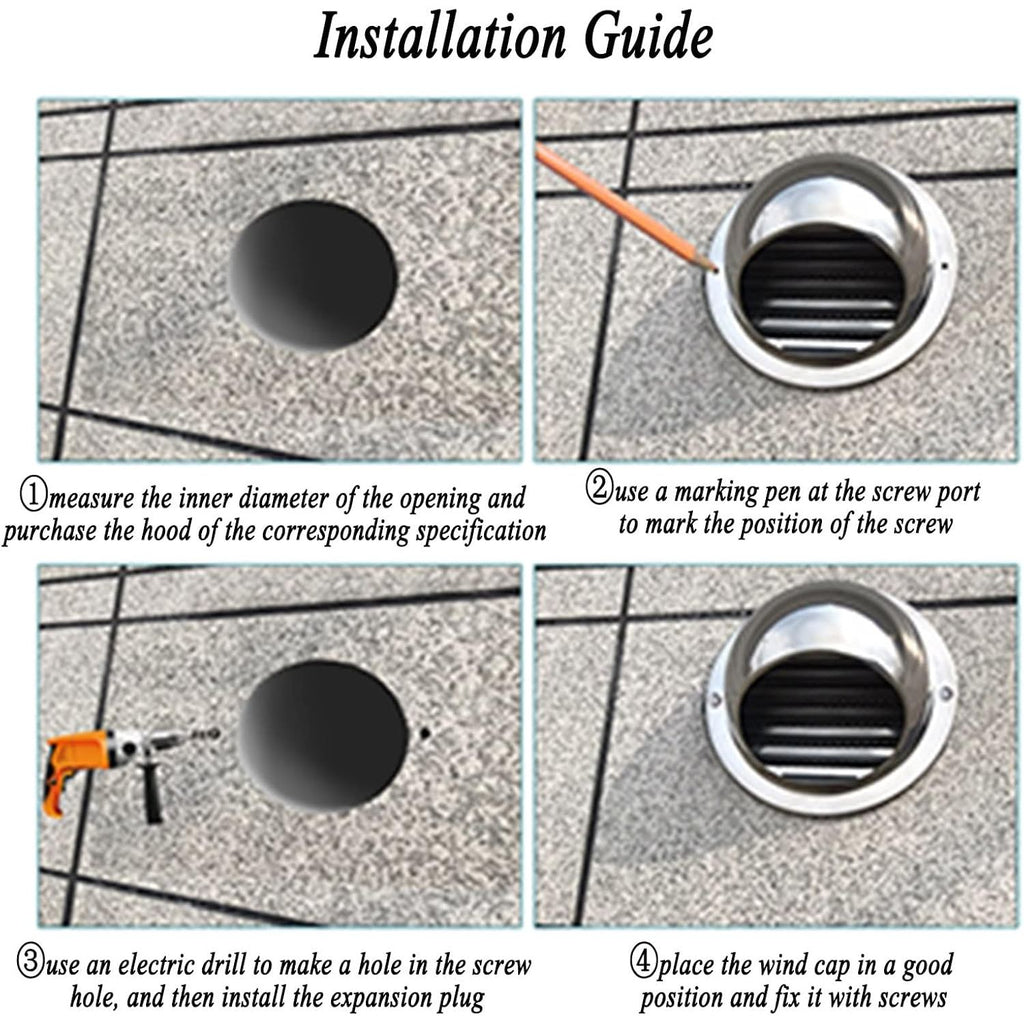 Installation Guide

①measure the inner diameter of the opening and purchase the hood of the corresponding specification

②use a marking pen at the screw port to mark the position of the screw

③use an electric drill to make a hole in the screw hole, and then install the expansion plug

④place the wind cap in a good position and fix it with screws