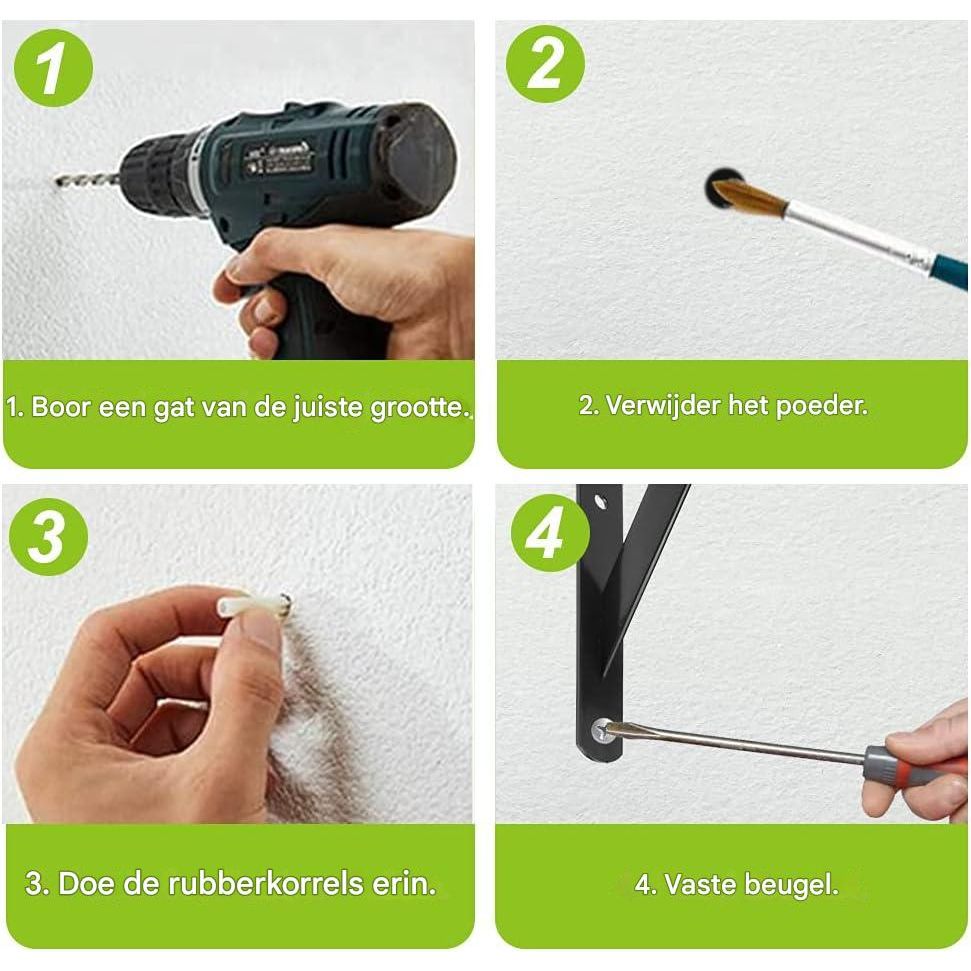 1

1. Boor een gat van de juiste grootte.

2

2. Verwijder het poeder.

3

3. Doe de rubberkorrels erin.

4

4. Vaste beugel.