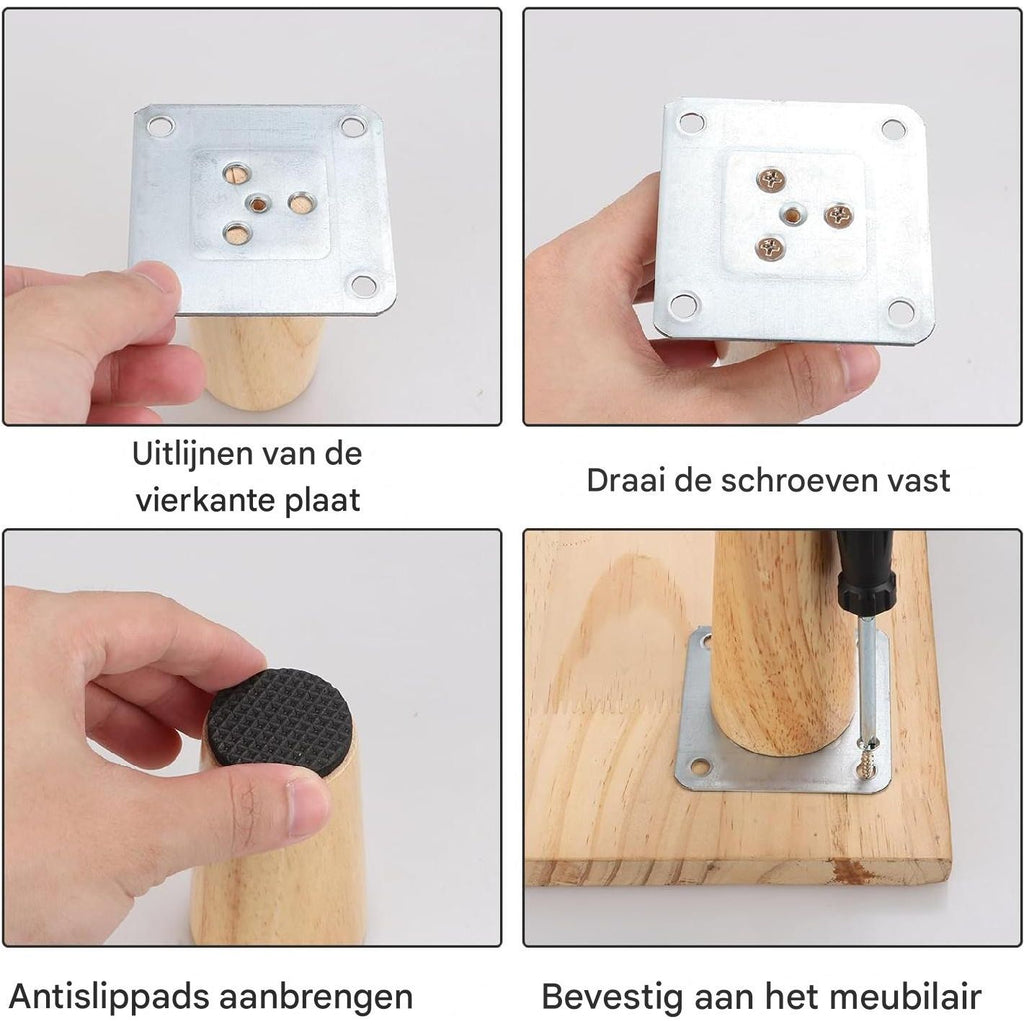 Uitlijnen van de vierkante plaat

Draai de schroeven vast

Antislippads aanbrengen

Bevestig aan het meubilair