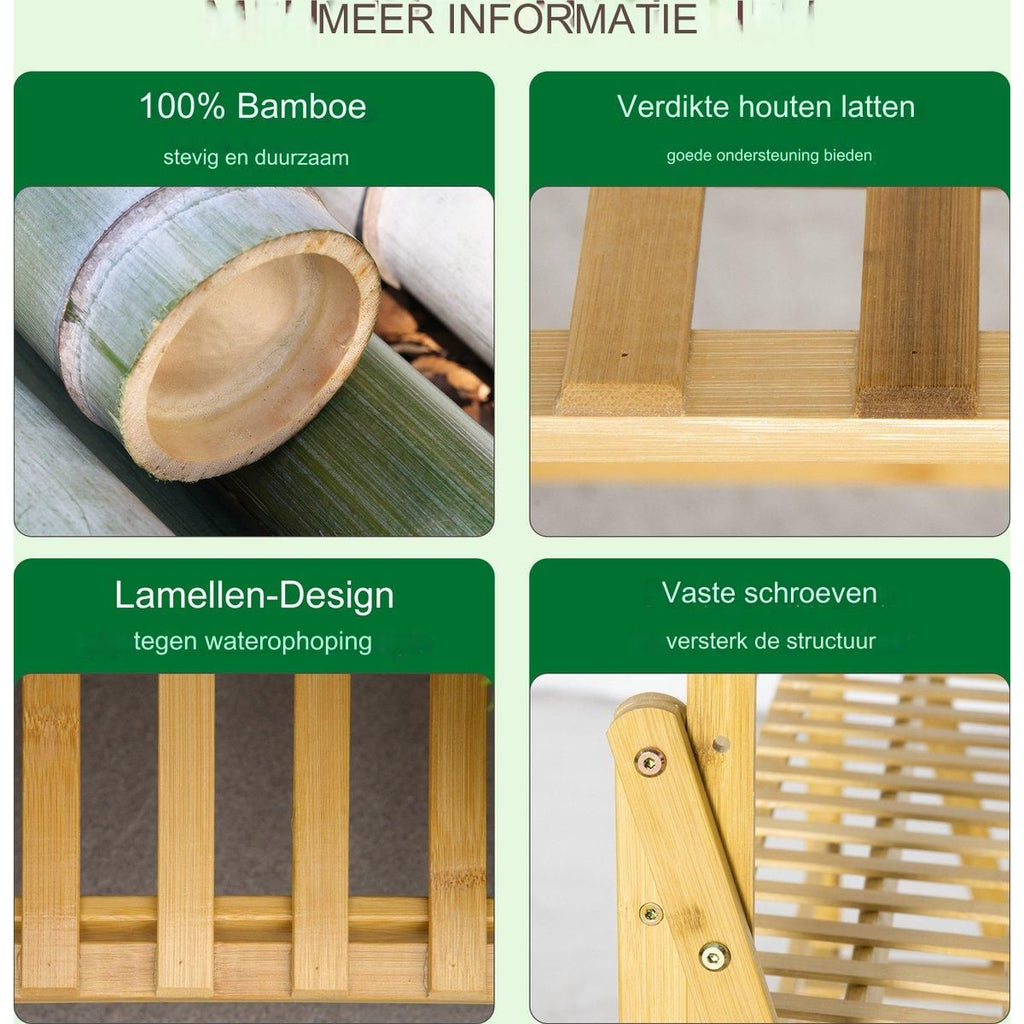 MEER INFORMATIE

100% Bamboe

stevig en duurzaam

Verdikte houten latten

goede ondersteuning bieden

Lamellen-Design

tegen waterophoping

Vaste schroeven

versterk de structuur